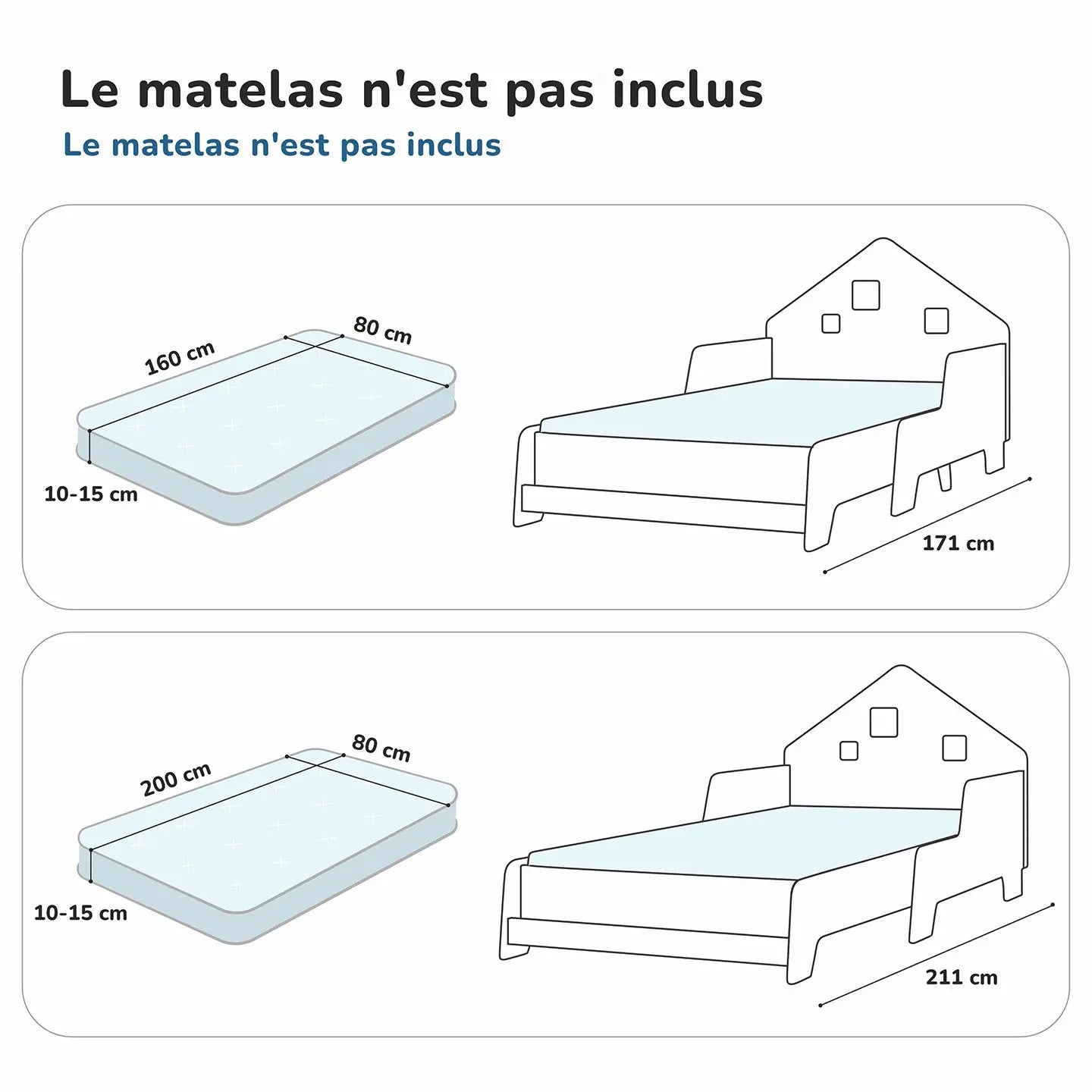 Le matelas n'est pas inclus

Le matelas n'est pas inclus

160 cm
80 cm
10-15 cm
171 cm

200 cm
80 cm
10-15 cm
211 cm